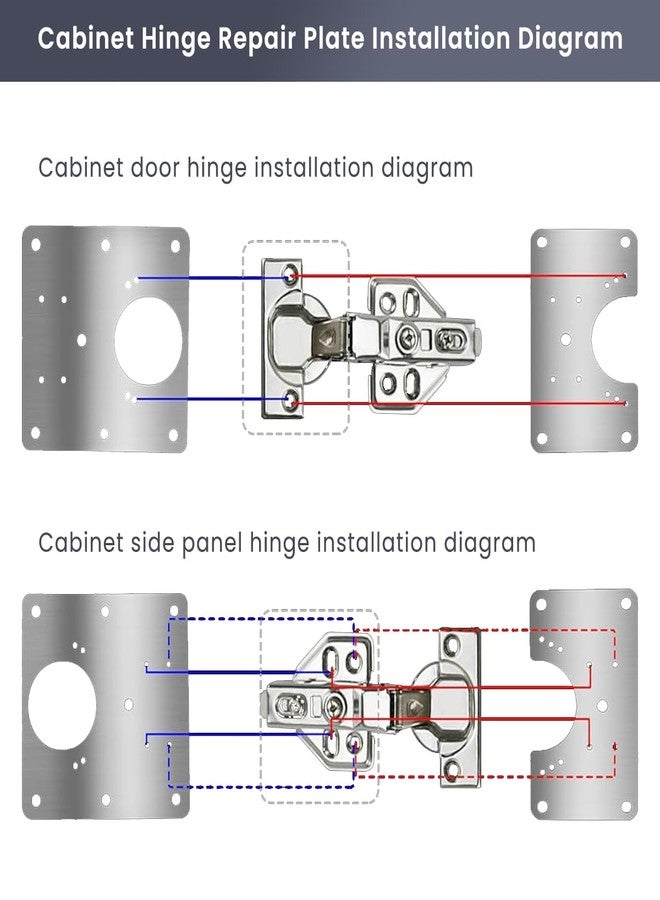 Cabinet Hinge Repair Plate Installation Diagram

Cabinet door hinge installation diagram

Cabinet side panel hinge installation diagram